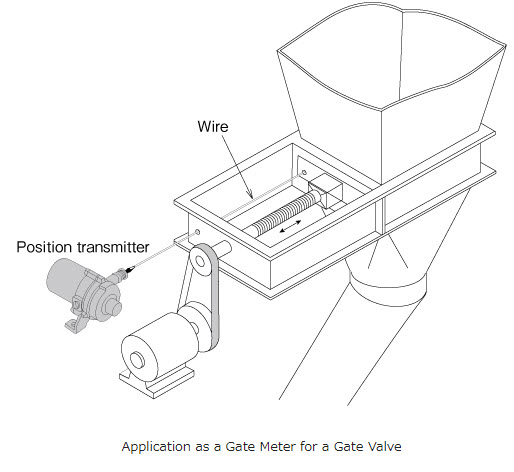 Wire

Position transmitter

Application as a Gate Meter for a Gate Valve